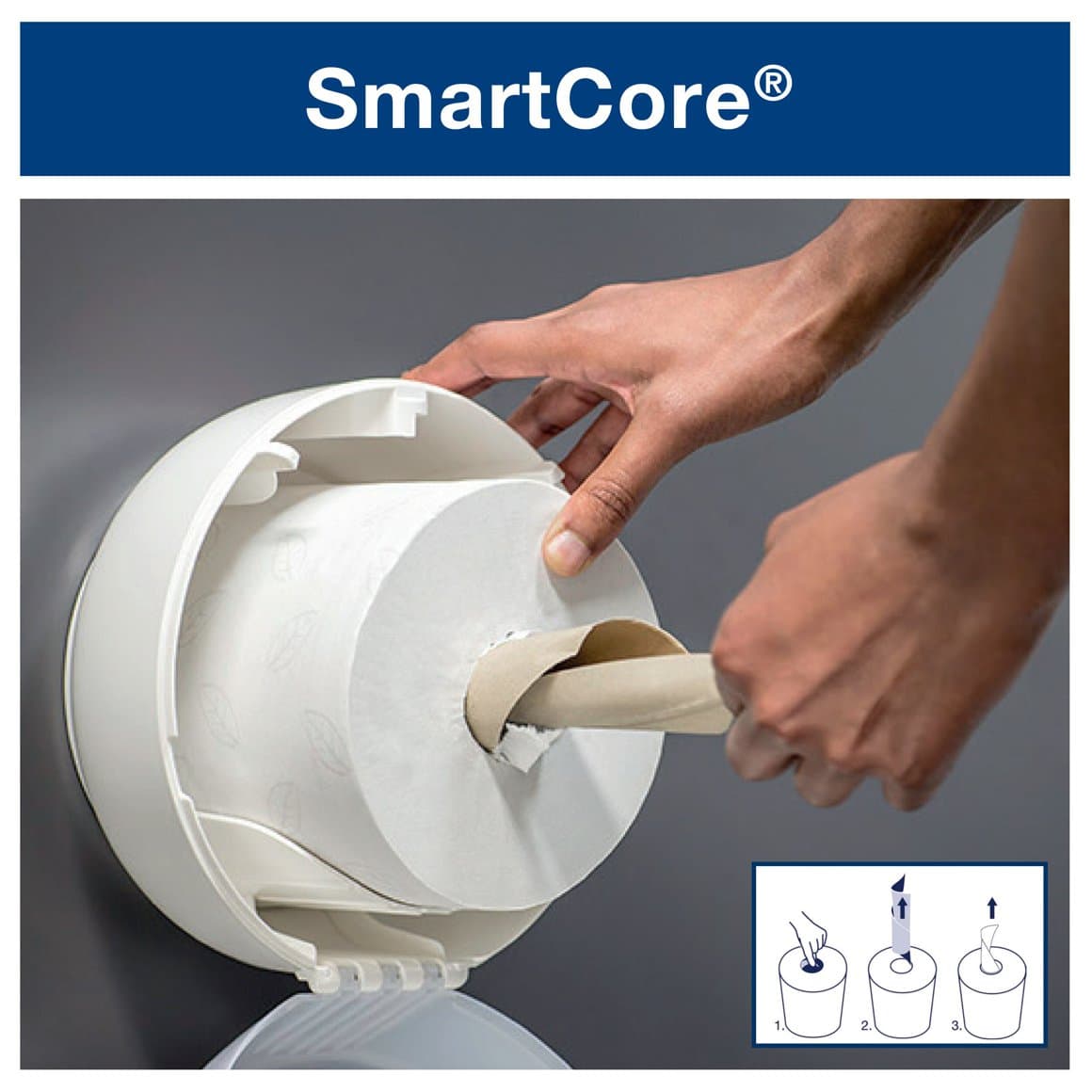 SmartCore®

1.

2.

3.